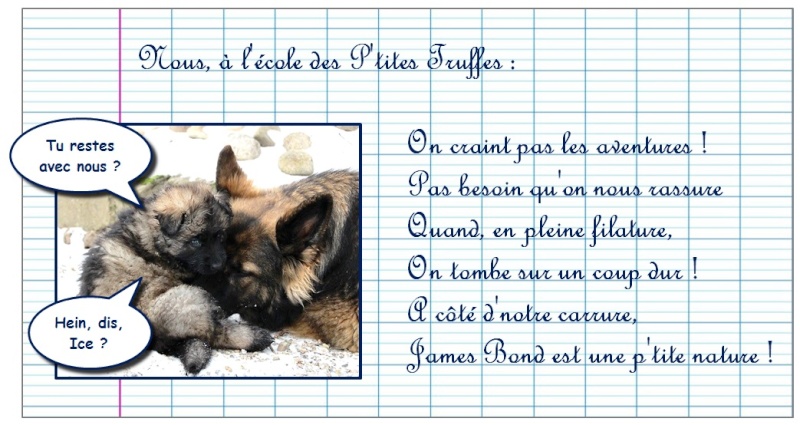 Nous, à l'école des P'tites Truffes :

Tu restes avec nous ?

Hein, dis, Ice ?

On craint pas les aventures !
Pas besoin qu'on nous rassure
Quand, en pleine filature,
On tombe sur un coup dur !
A côté d'notre carrure,
James Bond est une p'tite nature !